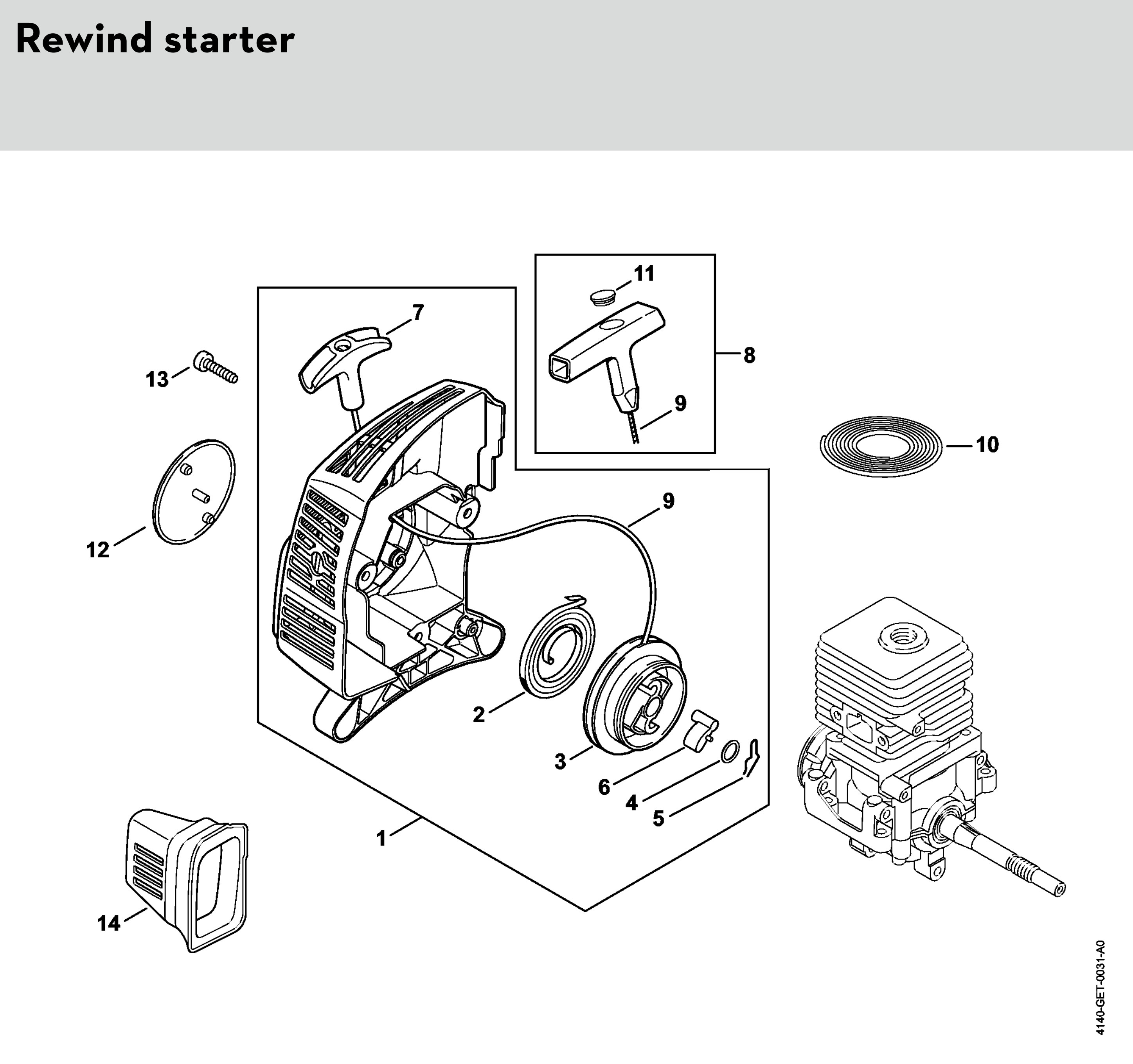 Rewind starter

11
7
8
13
9
10
12
9
2
3
6
4
5
1
14

4140-GET-0031-A0